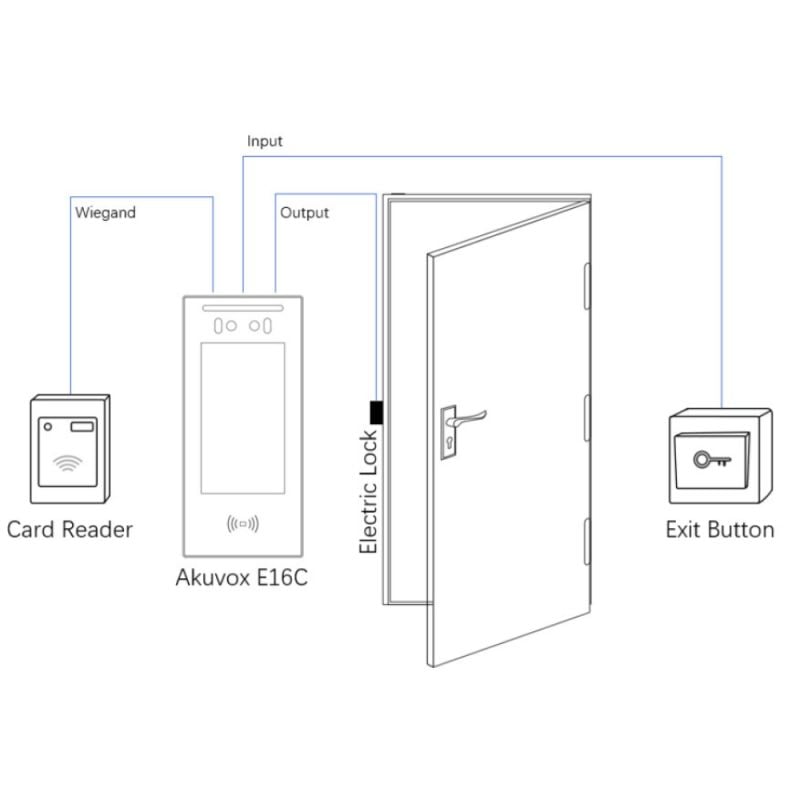 Input

Wiegand

Output

Card Reader

Akuvox E16C

Electric Lock

Exit Button